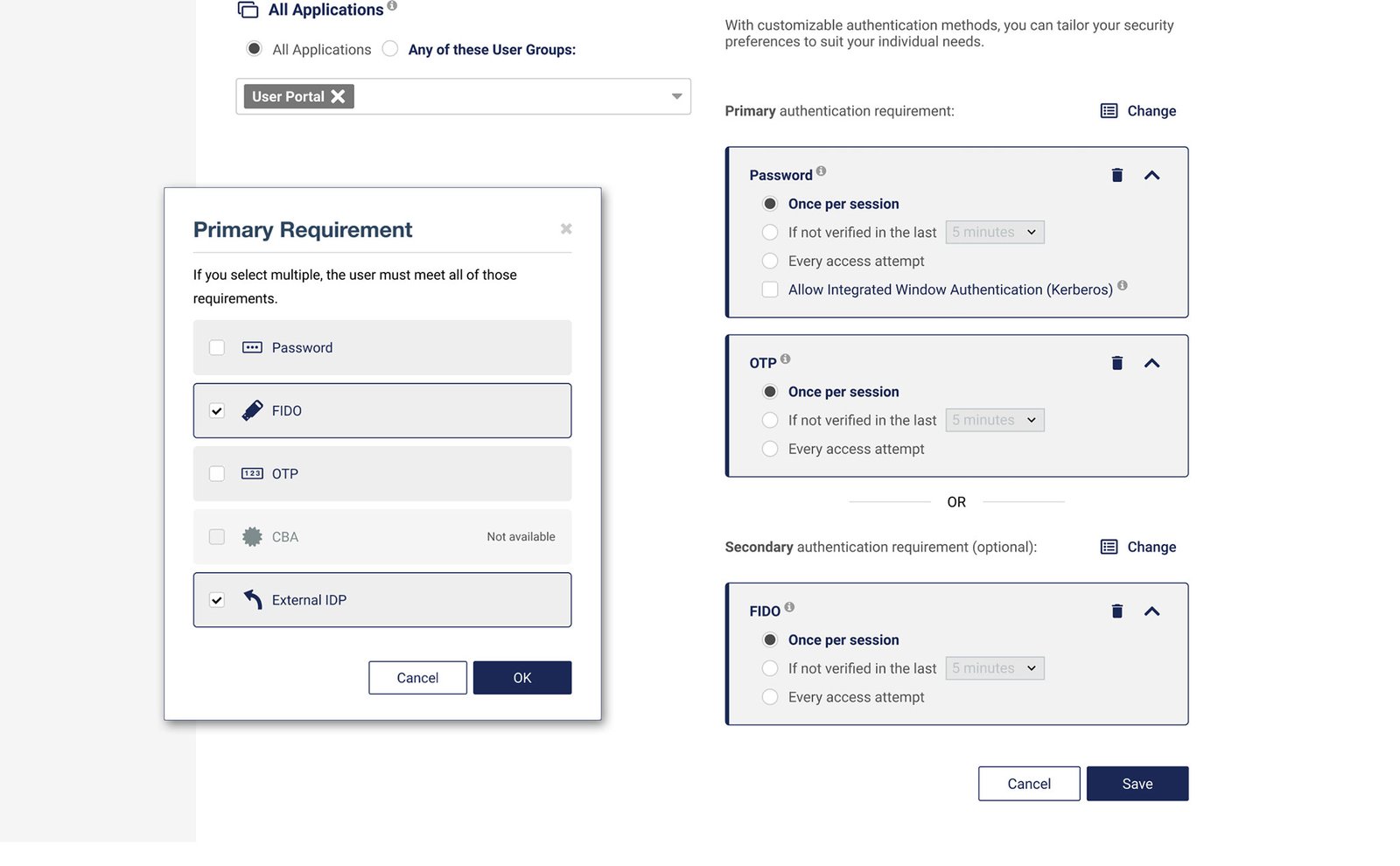 All Applications

All Applications Any of these User Groups:

User Portal

Primary Requirement

If you select multiple, the user must meet all of those requirements.

Password

FIDO

123 OTP

CBA Not available

External IDP

Cancel OK

With customizable authentication methods, you can tailor your security preferences to suit your individual needs.

Primary authentication requirement: Change

Password

Once per session

If not verified in the last 5 minutes

Every access attempt

Allow Integrated Window Authentication (Kerberos)

OTP

Once per session

If not verified in the last 5 minutes

Every access attempt

OR

Secondary authentication requirement (optional): Change

FIDO

Once per session

If not verified in the last 5 minutes

Every access attempt

Cancel Save